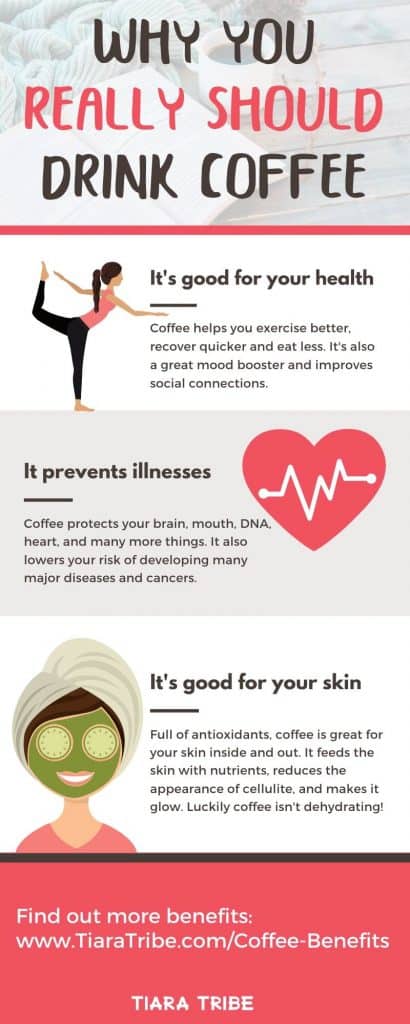 WHY YOU
REALLY SHOULD
DRINK COFFEE

It's good for your health

Coffee helps you exercise better, recover quicker and eat less. It's also a great mood booster and improves social connections.

It prevents illnesses

Coffee protects your brain, mouth, DNA, heart, and many more things. It also lowers your risk of developing many major diseases and cancers.

It's good for your skin

Full of antioxidants, coffee is great for your skin inside and out. It feeds the skin with nutrients, reduces the appearance of cellulite, and makes it glow. Luckily coffee isn't dehydrating!

Find out more benefits:
www.TiaraTribe.com/Coffee-Benefits

TIARA TRIBE